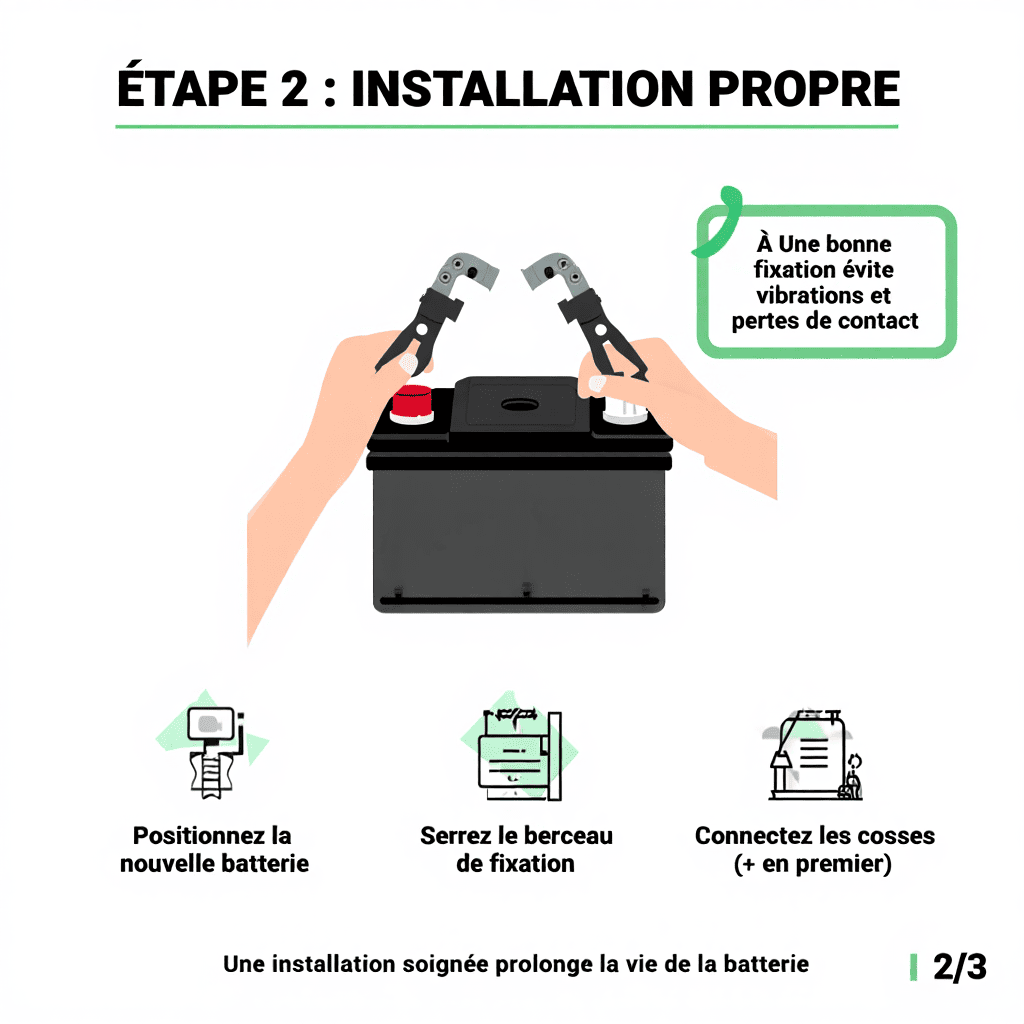 ÉTAPE 2 : INSTALLATION PROPRE

À Une bonne fixation évite vibrations et pertes de contact

Positionnez la nouvelle batterie

Serrez le berceau de fixation

Connectez les cosses (+ en premier)

Une installation soignée prolonge la vie de la batterie

2/3